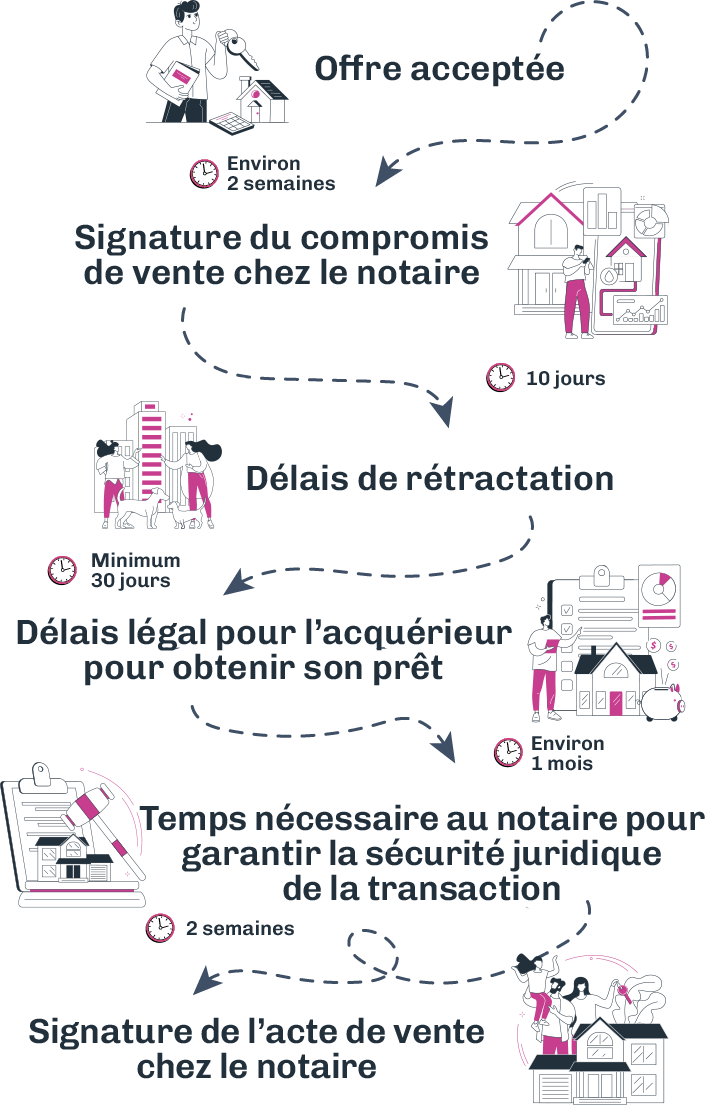 Offre acceptée

Environ 2 semaines

Signature du compromis de vente chez le notaire

10 jours

Délais de rétractation

Minimum 30 jours

Délais légal pour l'acquérieur pour obtenir son prêt

Environ 1 mois

Temps nécessaire au notaire pour garantir la sécurité juridique de la transaction

2 semaines

Signature de l'acte de vente chez le notaire